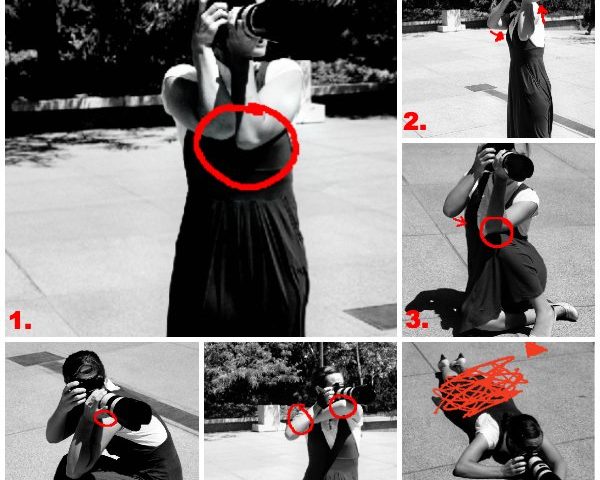 1.

2.

3.